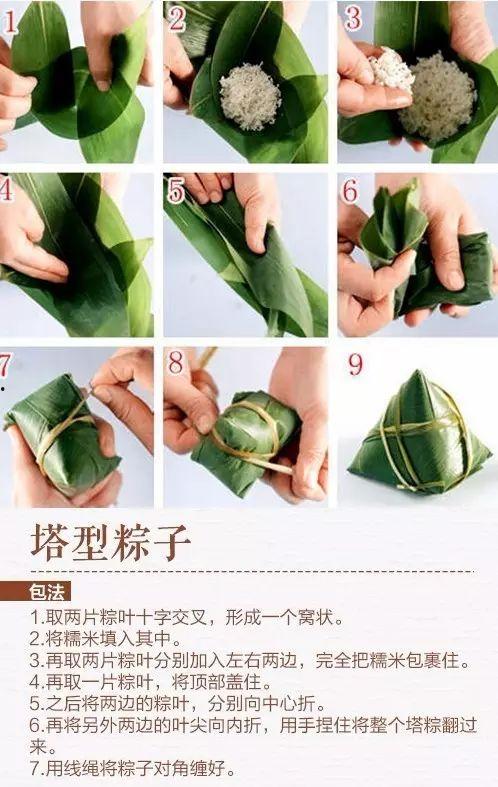 1

2

3

4

5

6

7

8

9

塔型粽子

包法

1.取两片粽叶十字交叉，形成一个窝状。
2.将糯米填入其中。
3.再取两片粽叶分别加入左右两边，完全把糯米包裹住。
4.再取一片粽叶，将顶部盖住。
5.之后将两边的粽叶，分别向中心折。
6.再将另外两边的叶尖向内折，用手捏住将整个塔粽翻过来。
7.用线绳将粽子对角缠好。