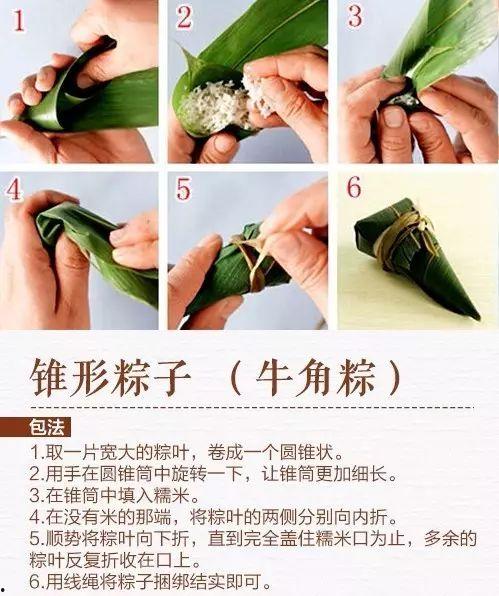 1

2

3

4

5

6

锥形粽子 （牛角粽）

包法

1.取一片宽大的粽叶，卷成一个圆锥状。
2.用手在圆锥筒中旋转一下，让锥筒更加细长。
3.在锥筒中填入糯米。
4.在没有米的那端，将粽叶的两侧分别向内折。
5.顺势将粽叶向下折，直到完全盖住糯米口为止，多余的粽叶反复折收在口上。
6.用线绳将粽子捆绑结实即可。